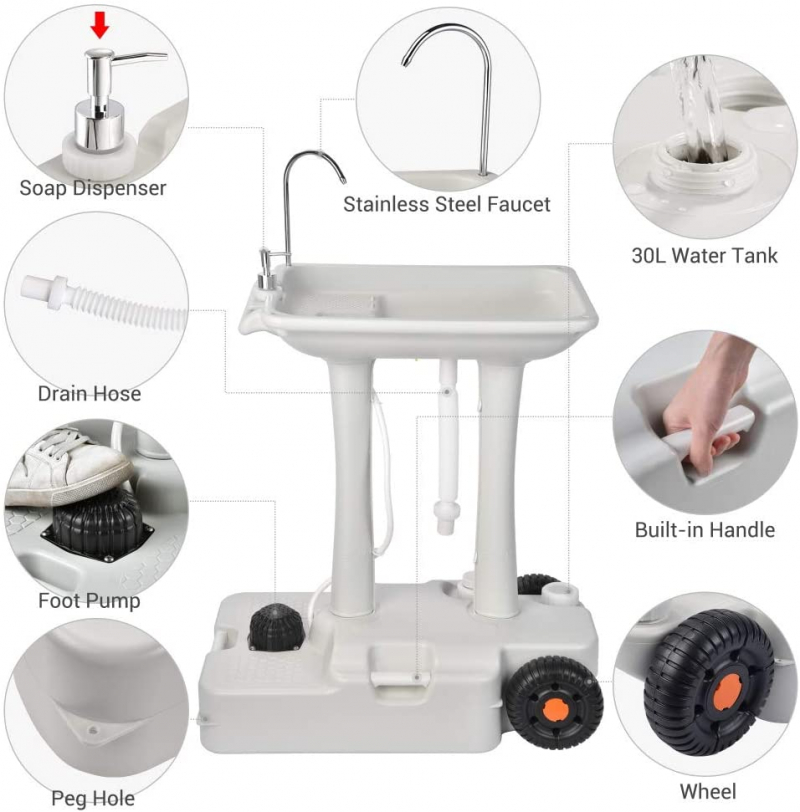 Soap Dispenser

Stainless Steel Faucet

30L Water Tank

Drain Hose

Built-in Handle

Foot Pump

Peg Hole

Wheel